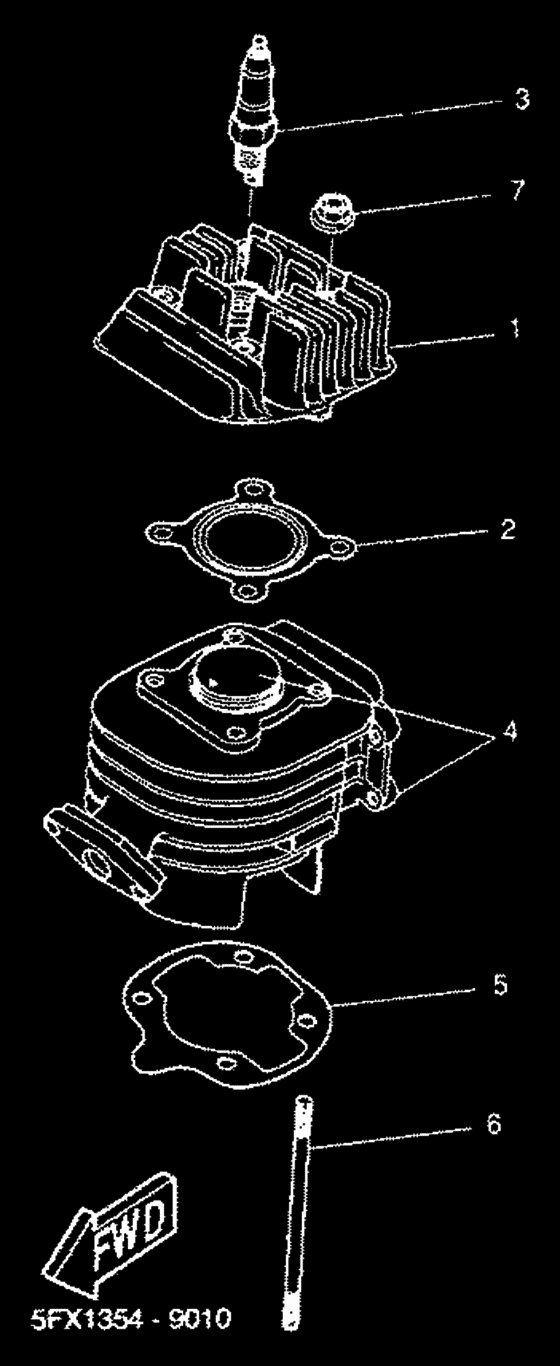 3
7
1
2
4
5
6
FWD
5FX1354 - 9010