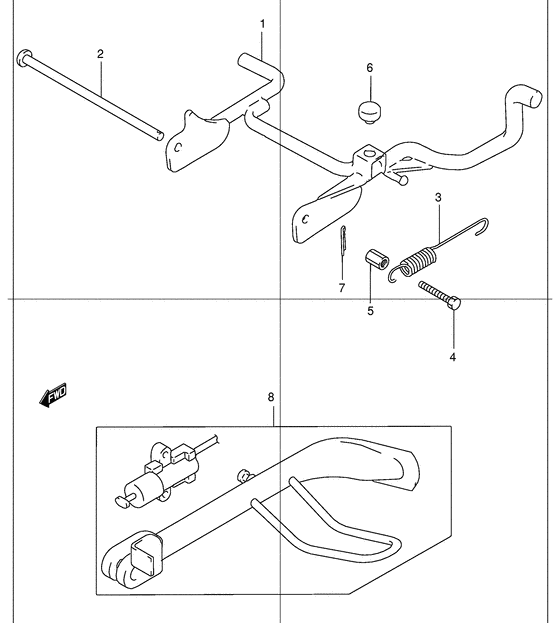 1
2
6
3
7
5
4
FWD
8