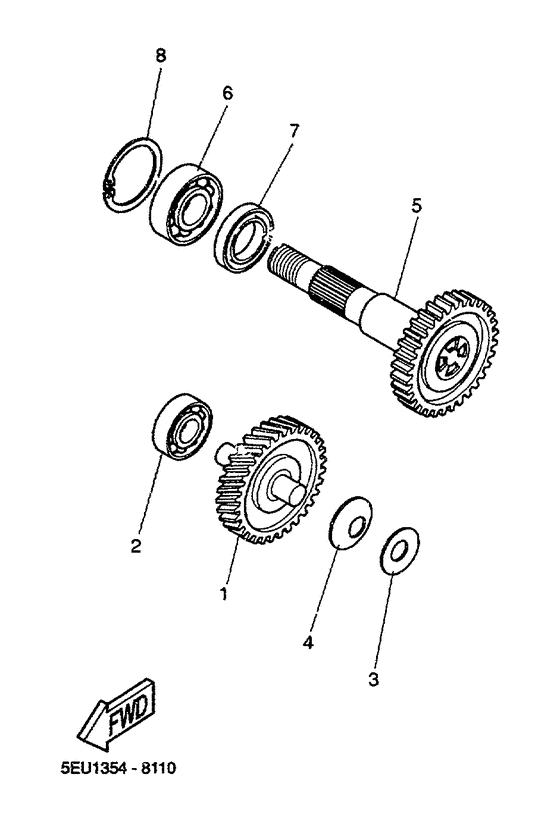 8
6
7
5
2
1
4
3
FWD
5EU1354 - 8110