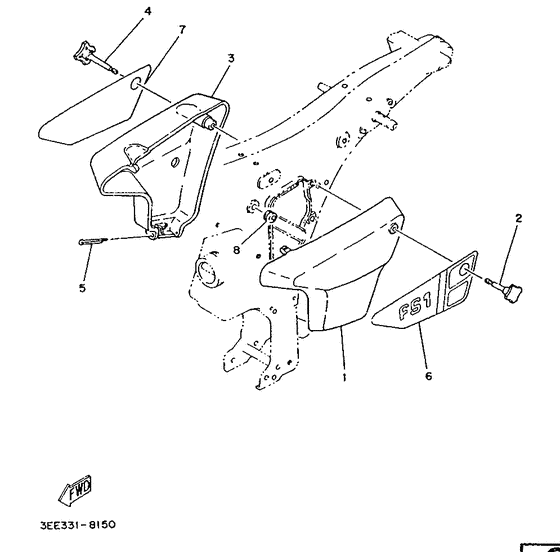 4
7
3
2
8
5
FS1
1
6
FWD
3EE331-8150