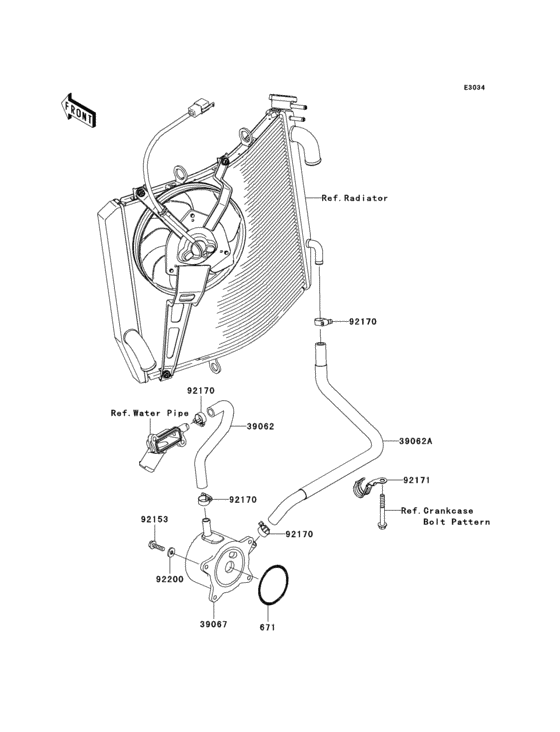 E3034

FRONT

Ref.Radiator

92170

92170

Ref.Water Pipe

39062

39062A

92171

92170

Ref.Crankcase Bolt Pattern

92153

92170

92200

39067

671