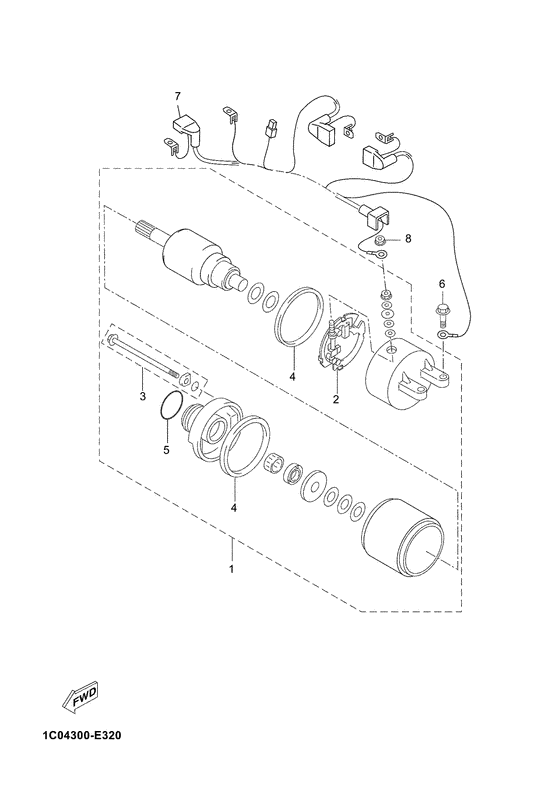 7
8
6
4
2
3
5
4
1
FWD
1C04300-E320