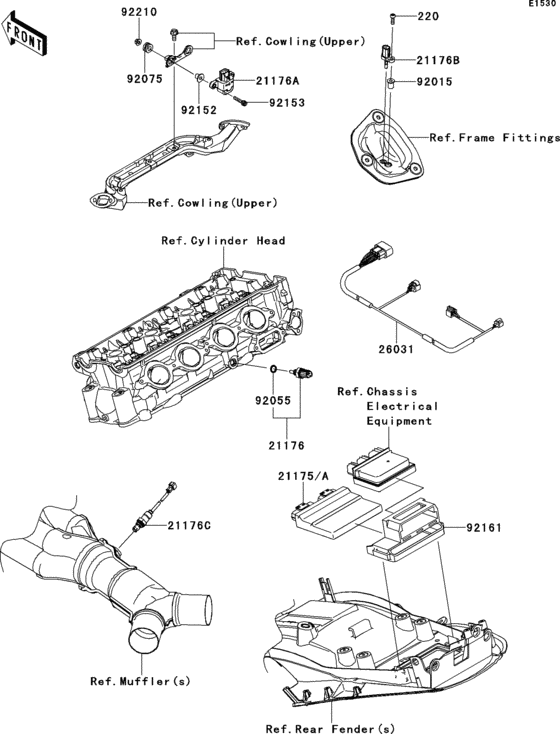 E1530

FRONT

92210

Ref.Cowling(Upper)

92075

21176A

92152

92153

Ref.Cowling(Upper)

220

21176B

92015

Ref.Frame Fittings

Ref.Cylinder Head

26031

92055

21176

Ref.Chassis Electrical Equipment

21175/A

92161

21176C

Ref.Muffler(s)

Ref.Rear Fender(s)