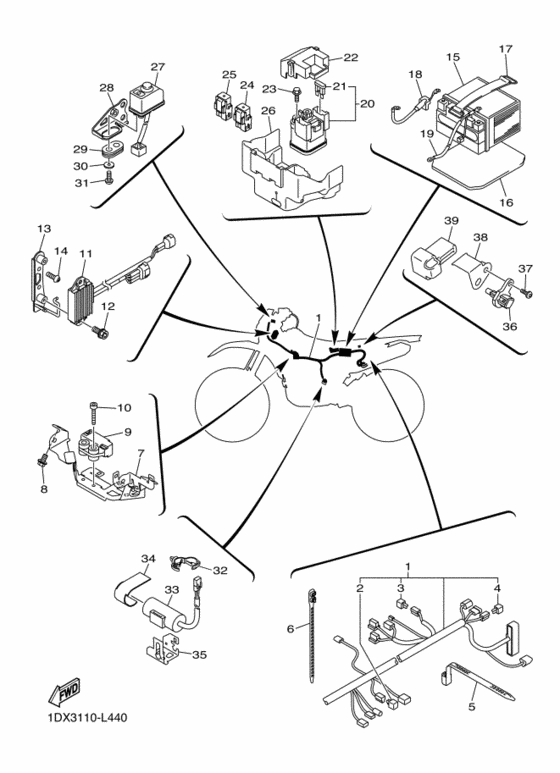 27
28
29
30
31
22
25
24
23
21
20
26
17
15
18
19
16
13
14
11
12
39
38
37
36
1
10
9
7
8
34
32
33
35
1
2
3
4
6
5
FWD
1DX3110-L440