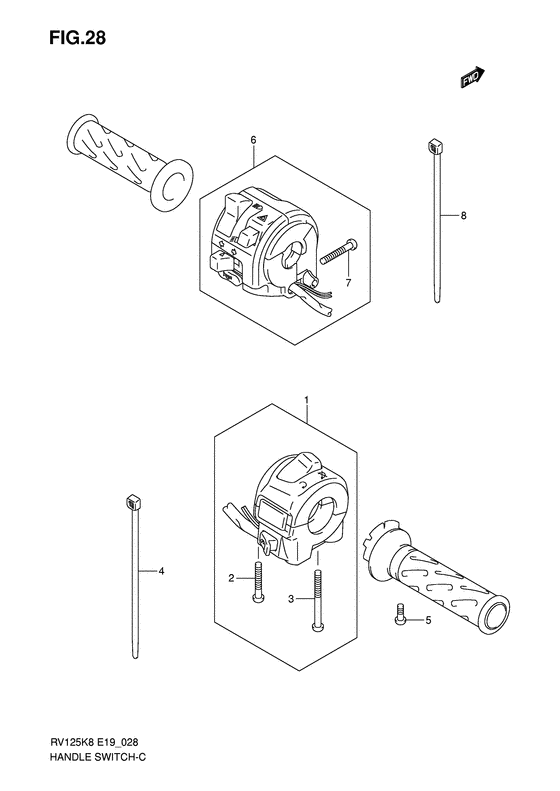 FIG.28

FWD

6

8

7

1

4

2

3

5

RV125K8 E19_028
HANDLE SWITCH-C