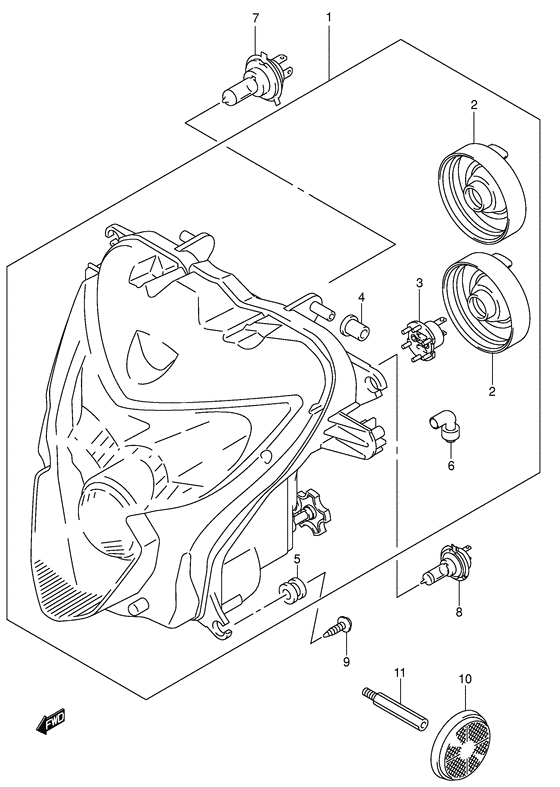 7
1
2
4
3
2
6
5
8
9
11
10
FWD