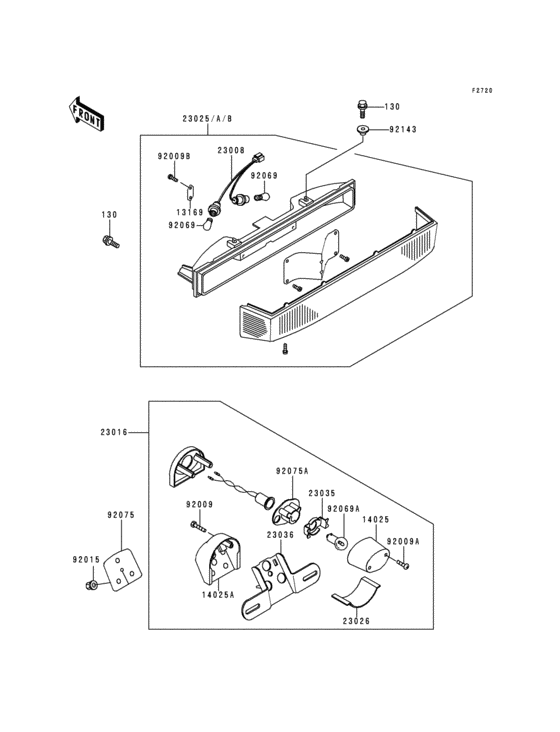 F2720

FRONT

130
92143
23025/A/B
92009B
23008
92069
13169
92069
130

23016
92075A
23035
92009
92069A
14025
92075
23036
92009A
92015
14025A
23026