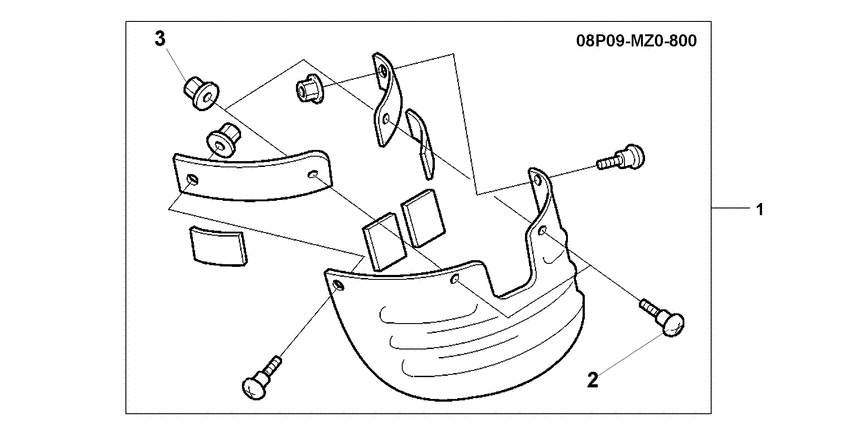 3
08P09-MZ0-800
1
2