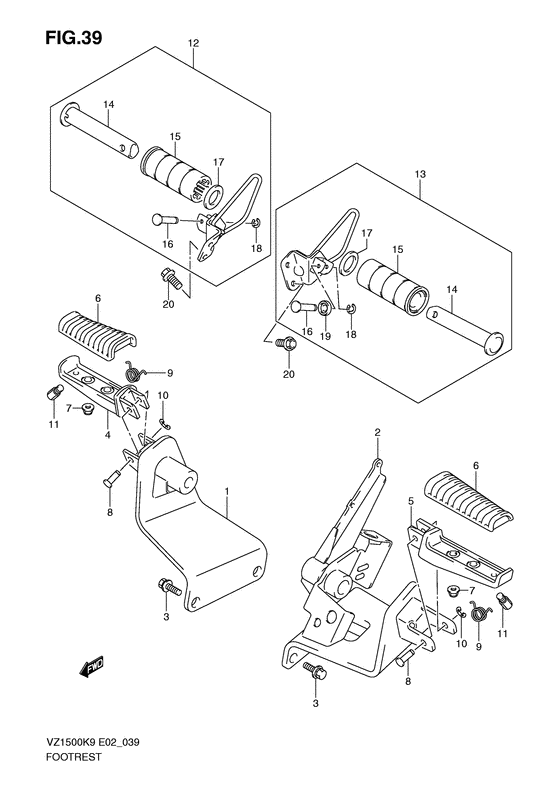 FIG.39

12
14
15
17
16
18
20

13
17
15
14
16
19
18
20

6
9
10
11
7
4
8
1
3

2
6
5
7
10
9
11
8
3

FWD

VZ1500K9 E02_039
FOOTREST