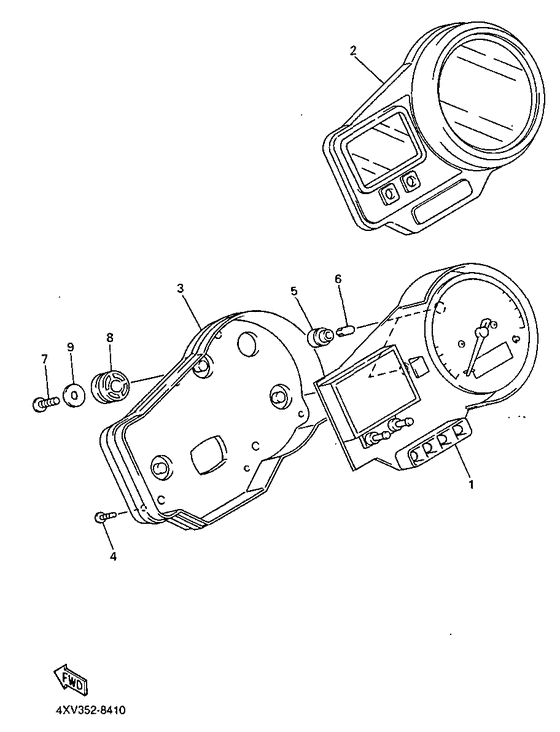 2

3

5

6

7

9

8

1

4

FWD

4XV352-8410