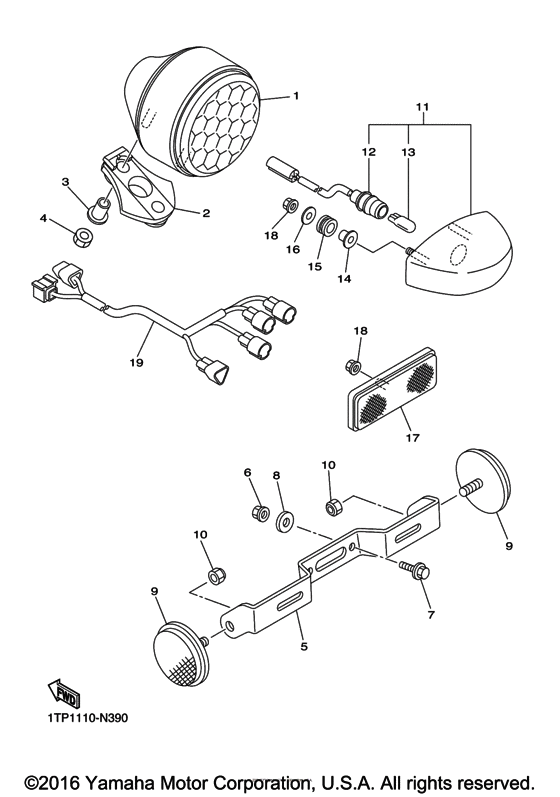 1
11
12
13
3
2
4
18
16
15
14
19
18
17
6
8
10
9
10
7
9
5
FWD
1TP1110-N390

©2016 Yamaha Motor Corporation, U.S.A. All rights reserved.