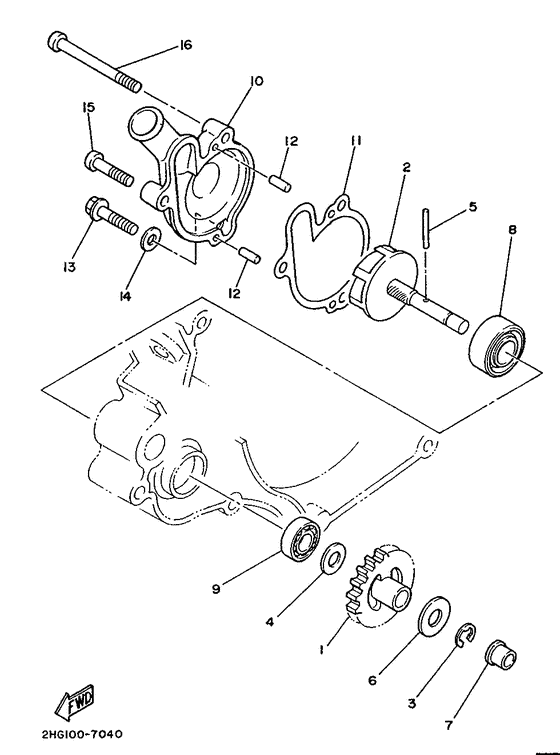 16
10
15
12
11
2
5
8
13
14
12
9
4
1
6
3
7
FWD
2HG100-7040