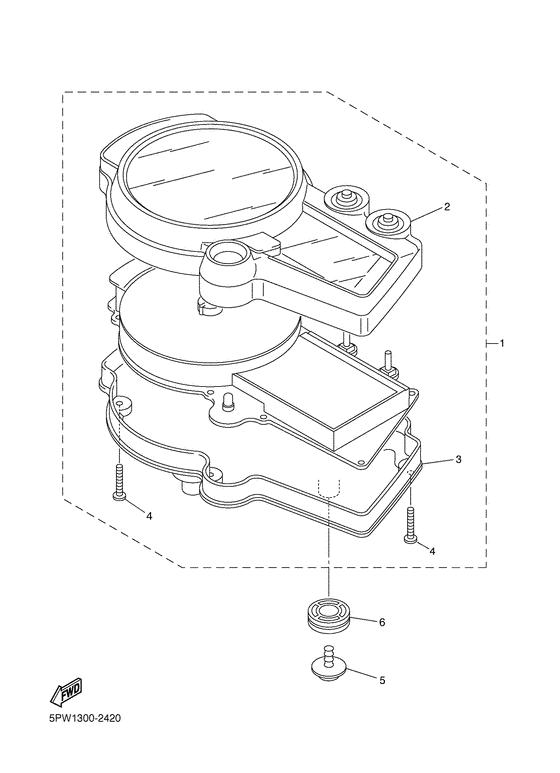 2
1
3
4
4
6
5
FWD
5PW1300-2420