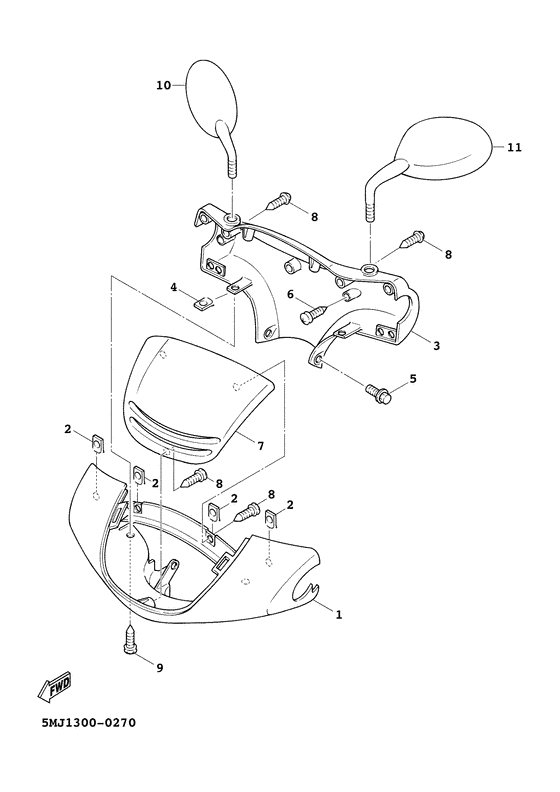 10
11
8
8
4
6
3
5
7
2
2
8
2
8
2
1
9
FWD
5MJ1300-0270