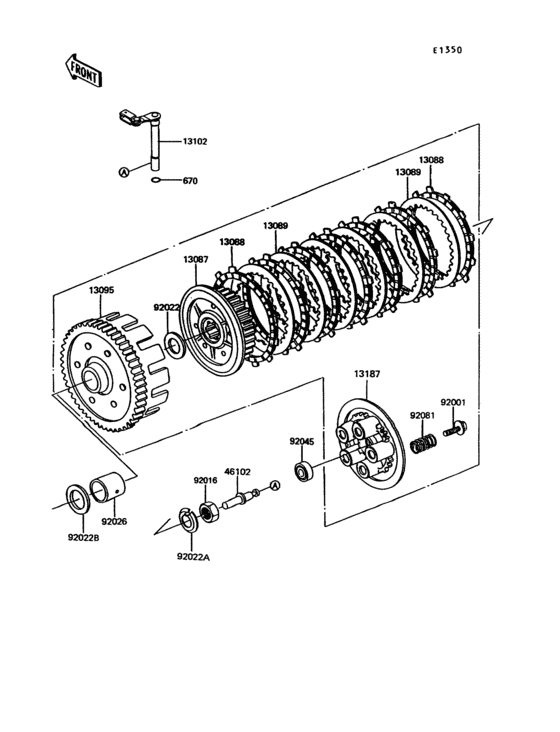 E1350

FRONT

13102

A

670

13088

13089

13089

13088

13087

13095

92022

13187

92001

92081

92045

46102

92016

A

92026

92022B

92022A