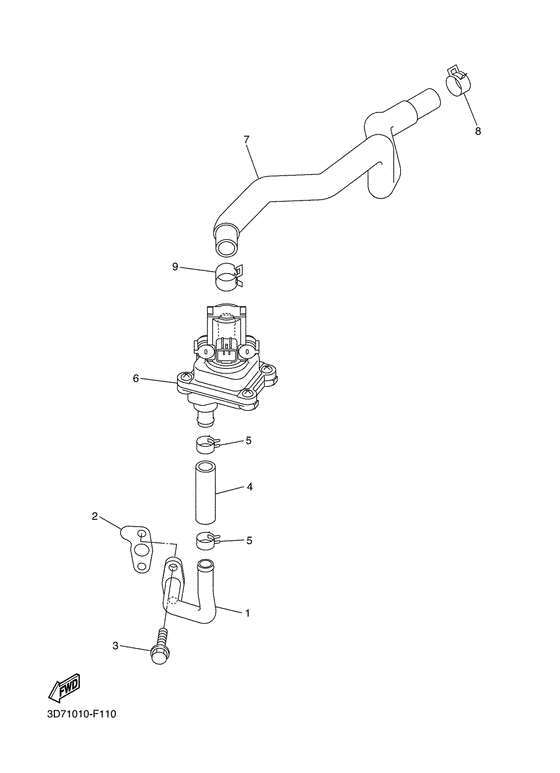 8
7
9
6
5
4
2
5
1
3
FWD
3D71010-F110