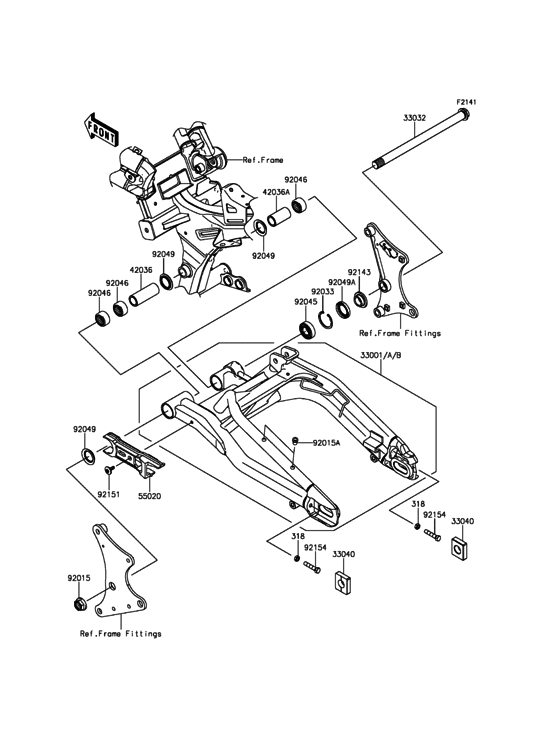 F2141
33032
FRONT
Ref.Frame
92046
42036A
92049
92049
42036
92046
92046
92143
92049A
92033
92045
Ref.Frame Fittings
33001/A/B
92049
92015A
92151
55020
318
92154
33040
318
92154
33040
92015
Ref.Frame Fittings