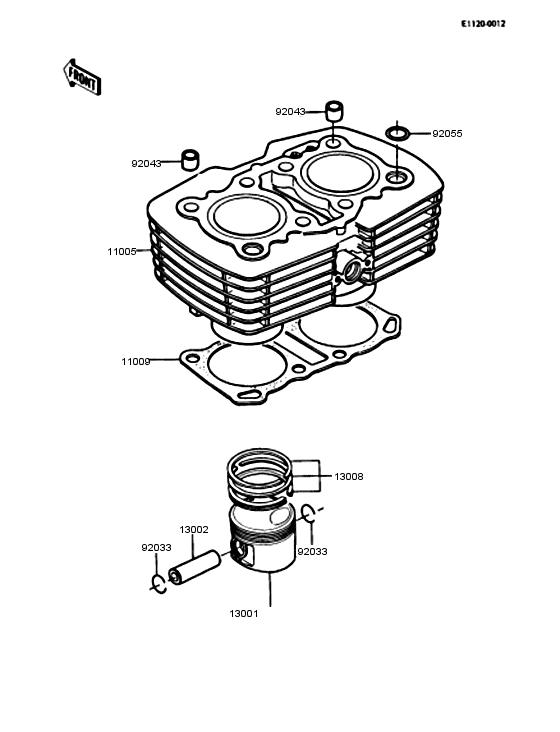 E1120-0012

FRONT

92043

92055

92043

11005

11009

13008

13002

92033

92033

13001