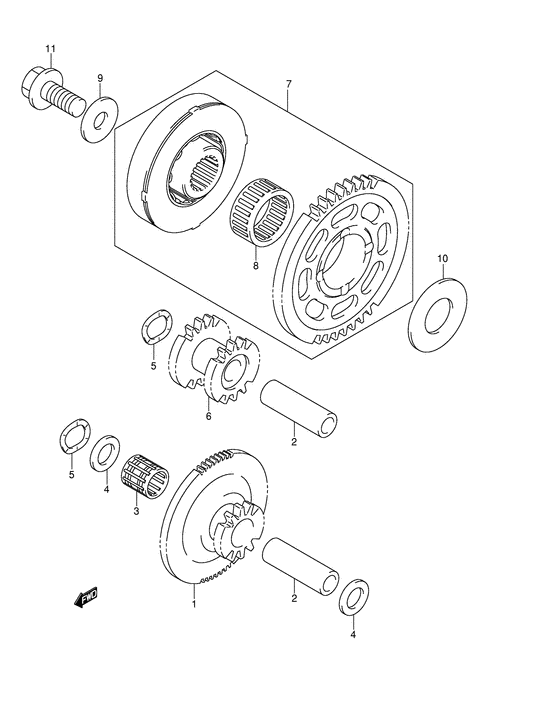 11
9
7
8
10
5
6
2
5
4
3
1
2
4
FWD