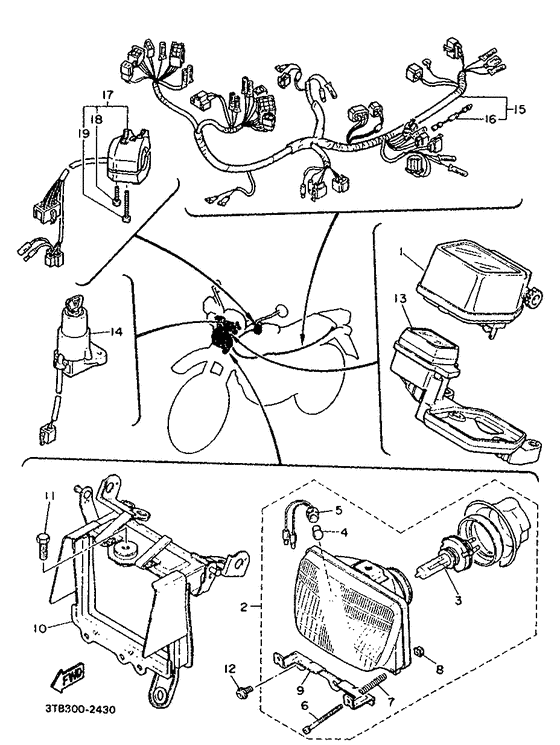 17
18
19
15
16
1
13
14
11
5
4
2
3
10
8
12
9
7
6
FWD
3TB300-2430