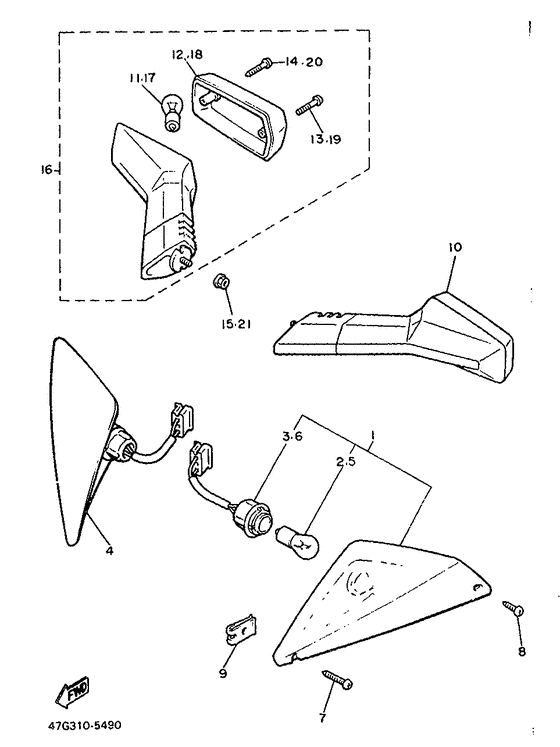 12.18
14.20
11.17
13.19
16
10
15.21
3.6
1
2.5
4
8
9
7
FWD
47G310-5490