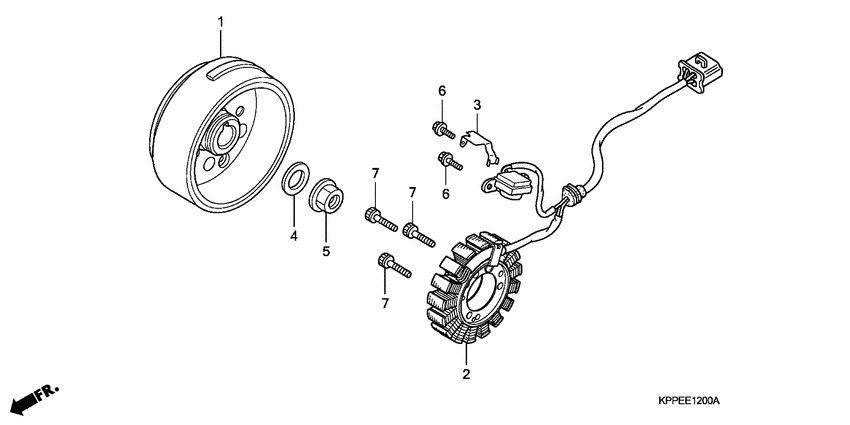 1

6

3

6

7

7

4

5

7

2

FR.

KPPEE1200A