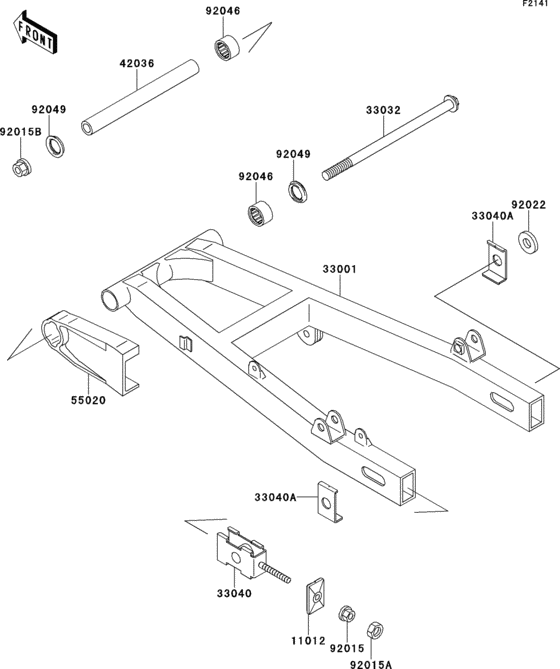 F2141

FRONT

92046

42036

92049

92015B

33032

92049

92046

33040A

92022

33001

55020

33040A

33040

11012

92015

92015A