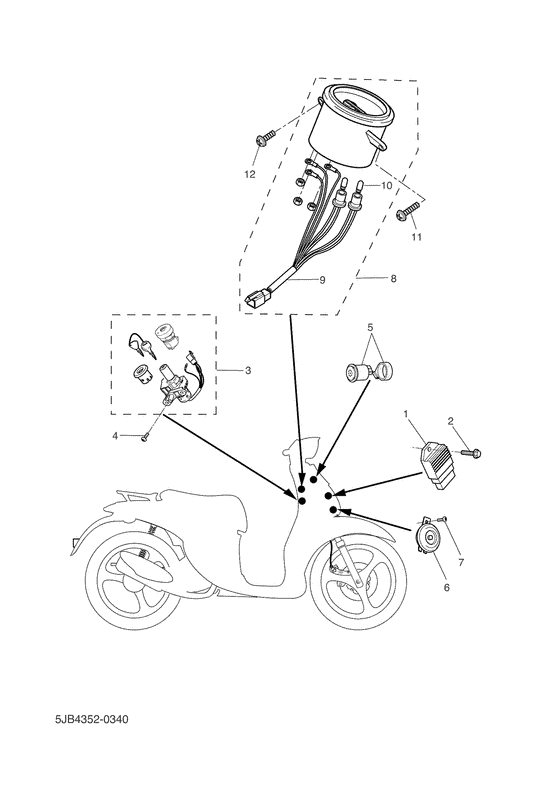 12
10
11
9
8
3
5
4
1
2
7
6
5JB4352-0340