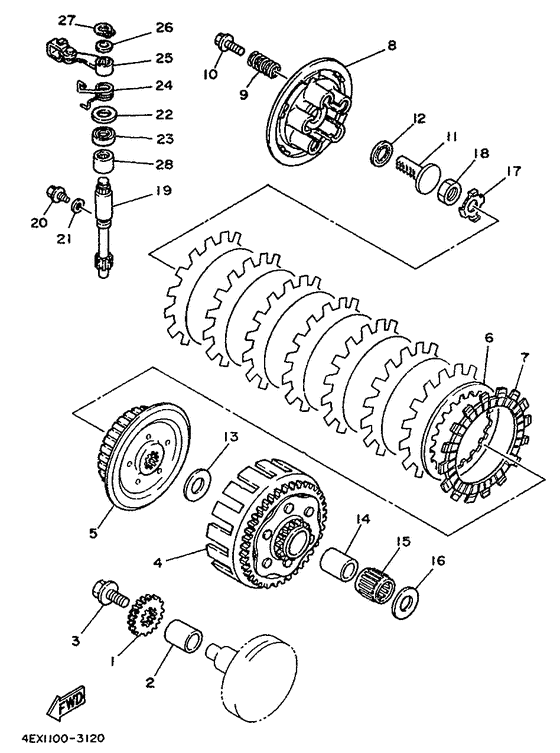 27
26
25
24
22
23
28
19
20
21
10
9
8
12
11
18
17
6
7
13
5
4
14
15
16
3
1
2
FWD
4EX1100-3120