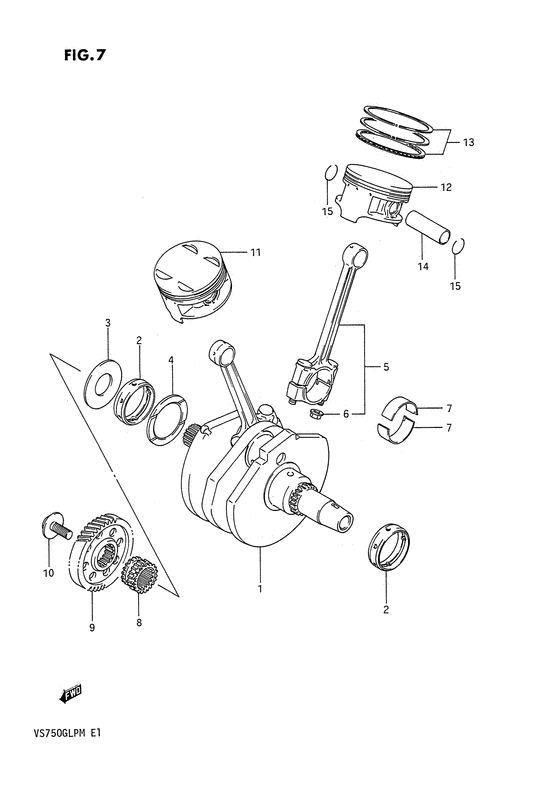 FIG.7

13

12

15

14

15

11

3

2

4

5

6

7

7

10

9

8

1

2

FWD

VS750GLPM E1