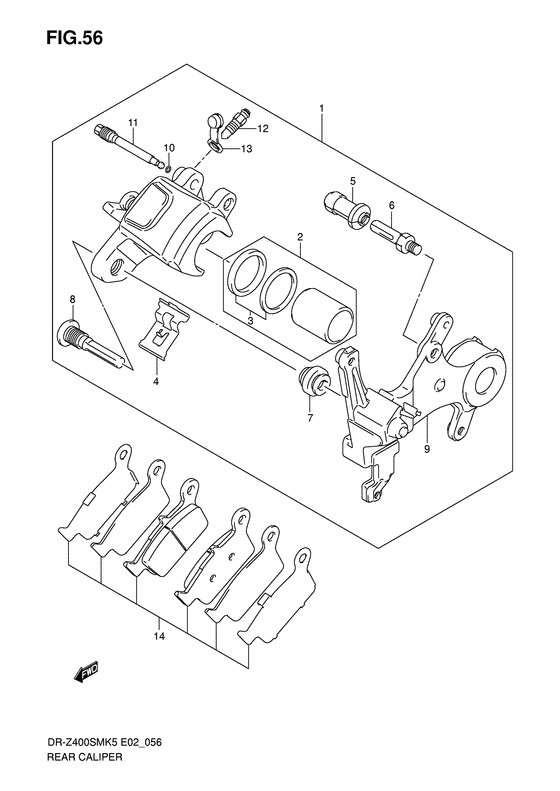 FIG.56

1
11
12
10
13
5
6
2
3
8
4
7
9
14
FWD

DR-Z400SMK5 E02_056
REAR CALIPER