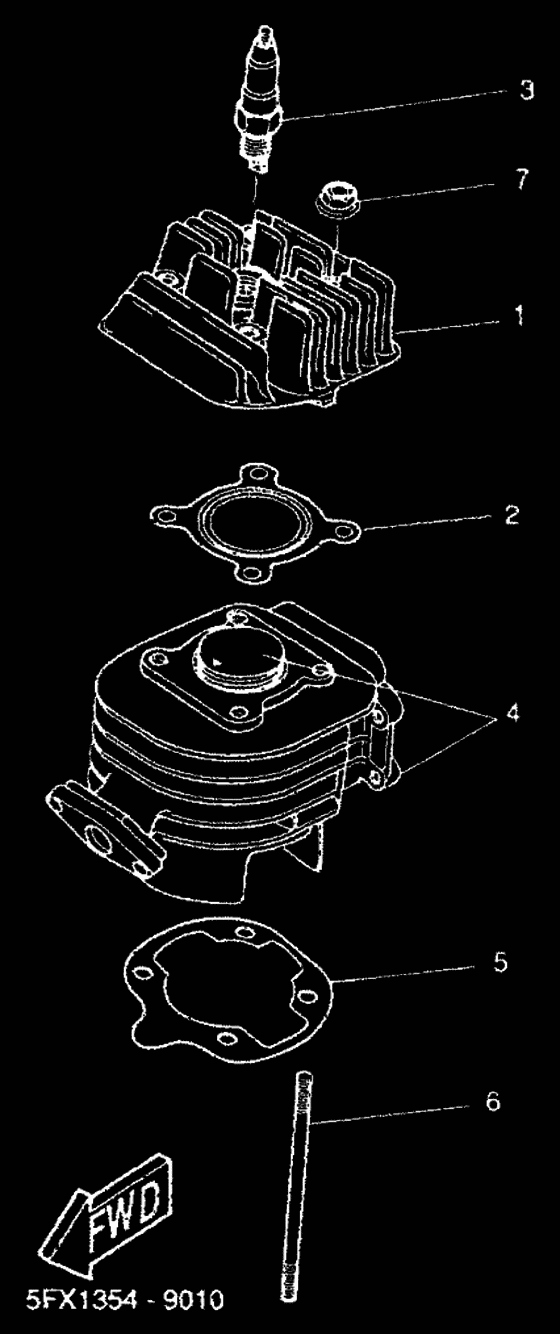 3
7
1
2
4
5
6
FWD
5FX1354 - 9010