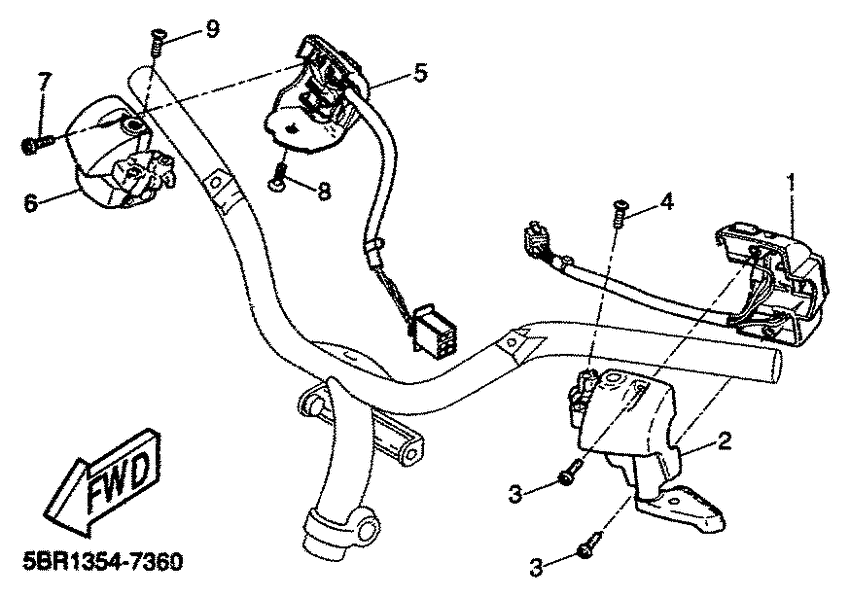 9
7
5
6
8
4
1
2
3
3
FWD
5BR1354-7360