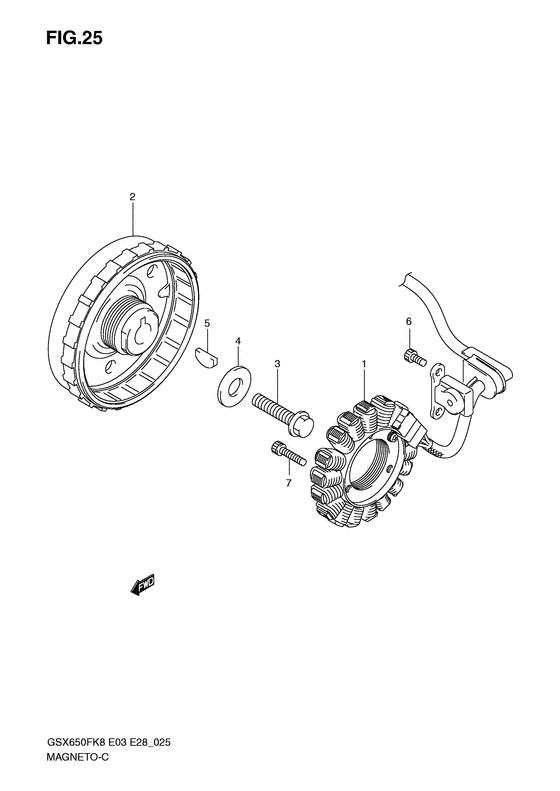 FIG.25

2

5

4

3

1

6

7

FWD

GSX650FK8 E03 E28_025
MAGNETO-C