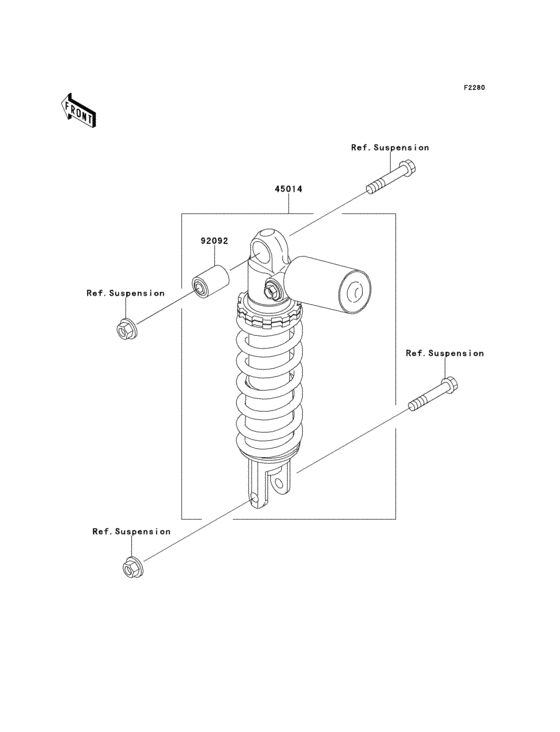 F2280

FRONT

Ref.Suspension

45014

92092

Ref.Suspension

Ref.Suspension

Ref.Suspension