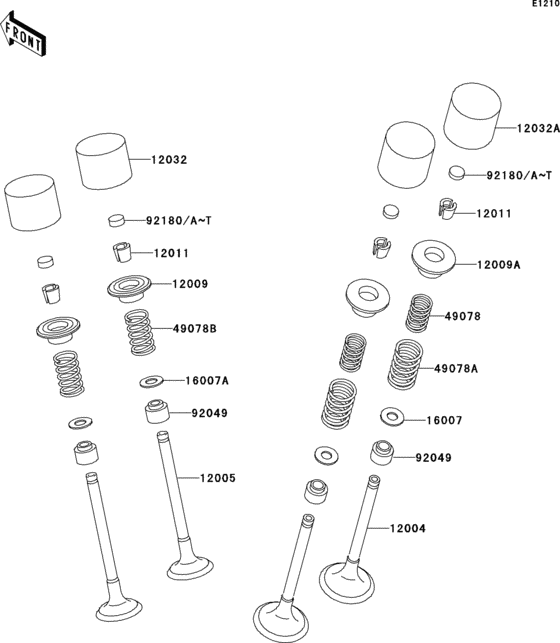 E1210

FRONT

12032

92180/A~T

12011

12009

49078B

16007A

92049

12005

12032A

92180/A~T

12011

12009A

49078

49078A

16007

92049

12004