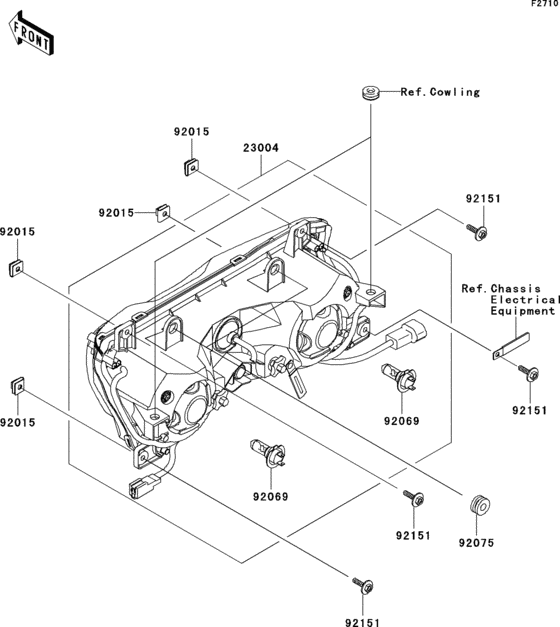 F2710

FRONT

Ref.Cowling

92015

23004

92015

92151

92015

Ref.Chassis Electrical Equipment

92015

92069

92151

92069

92151

92075

92151