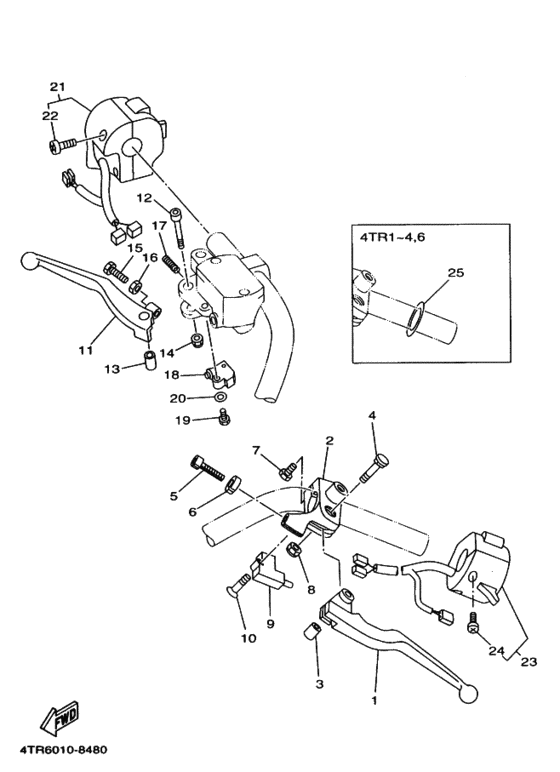 21
22
12
17
15
16
11
14
13
18
20
19
4TR1~4,6
25
4
7
2
5
6
8
9
10
3
1
24
23
FWD
4TR6010-8480