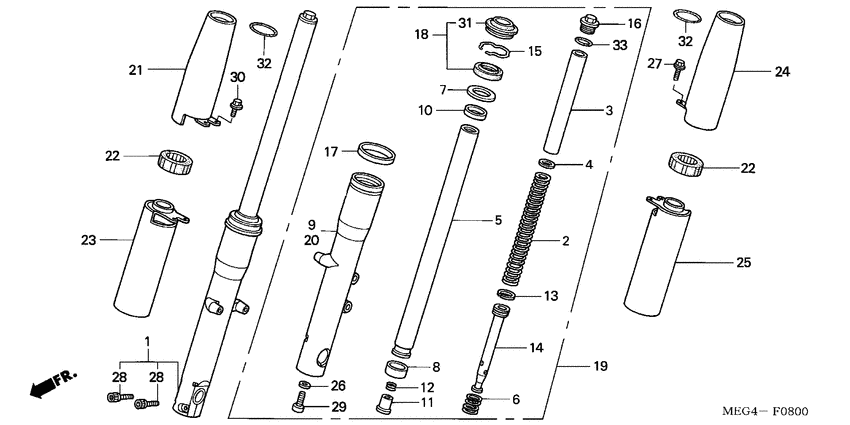 21
32
30
22
23
1
28
28
FR.
17
9
20
26
29
18
31
15
7
10
5
8
12
11
16
33
3
4
2
13
14
6
19
32
27
24
22
25
MEG4— F0800