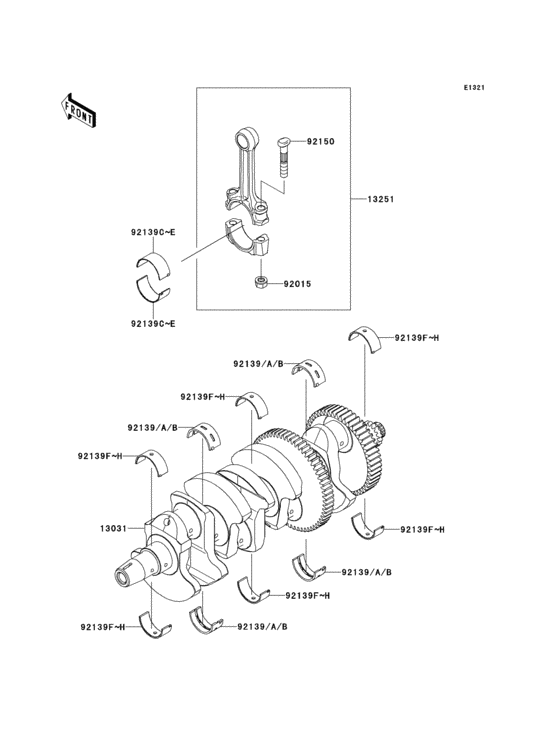 E1321

FRONT

92150

13251

92139C~E

92015

92139C~E

92139F~H

92139/A/B

92139F~H

92139/A/B

92139F~H

13031

92139F~H

92139/A/B

92139F~H

92139F~H

92139/A/B