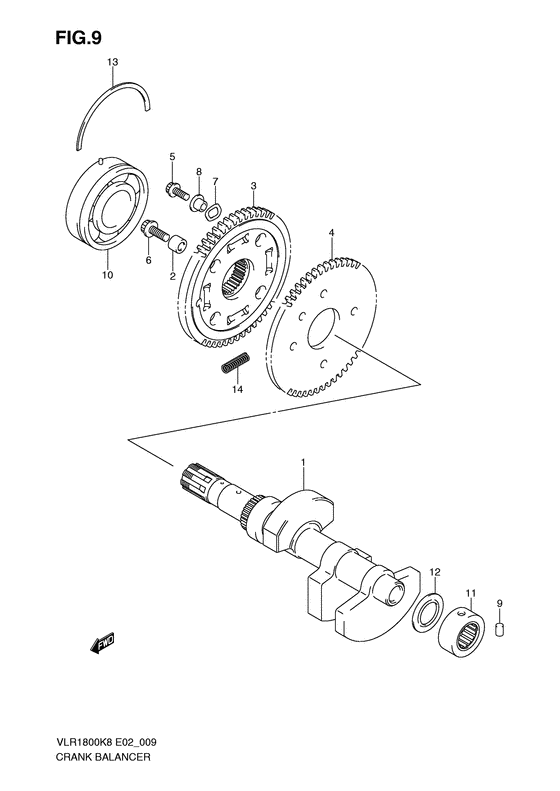 FIG.9

13

5

8

7

3

4

10

6

2

14

1

12

11

9

FWD

VLR1800K8 E02_009
CRANK BALANCER