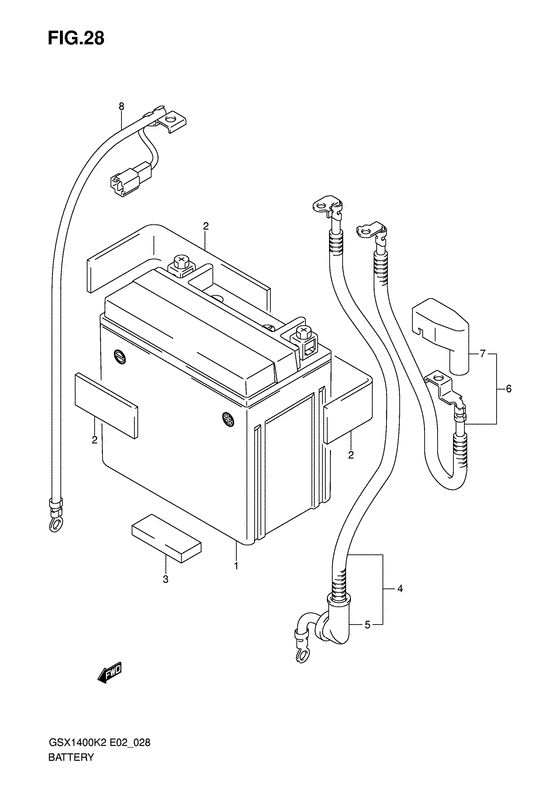 FIG.28

8

2

7

6

2

2

3

1

4

5

FWD

GSX1400K2 E02_028
BATTERY