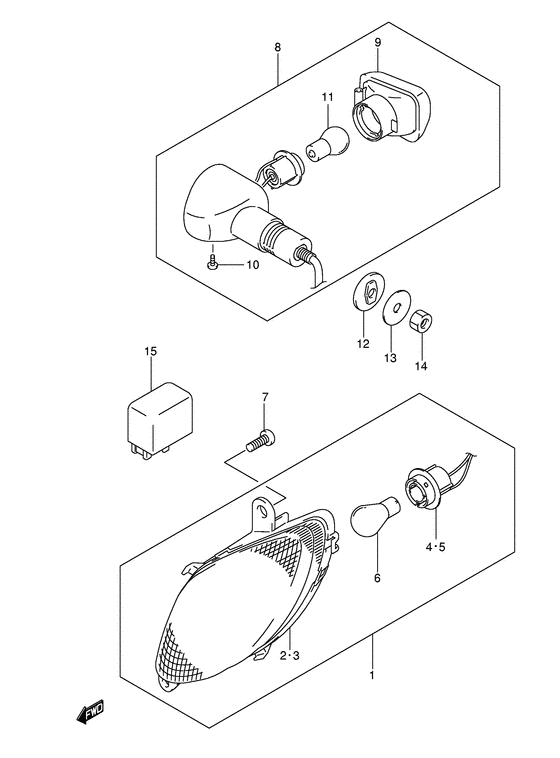 8
9
11
10
12
13
14
15
7
4·5
6
2·3
1
FWD