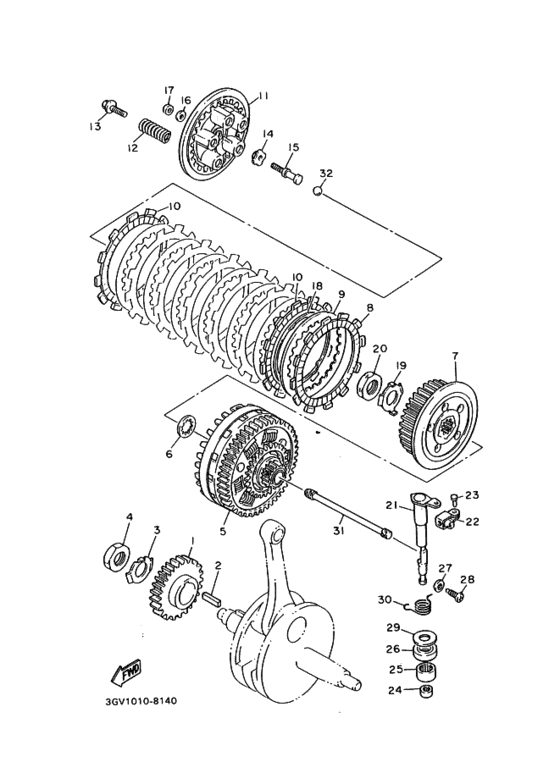 17
16
11
13
12
14
15
32
10
10
18
9
8
20
19
7
6
5
21
23
22
31
4
3
1
2
27
28
30
29
26
25
24
FWD
3GV1010-8140