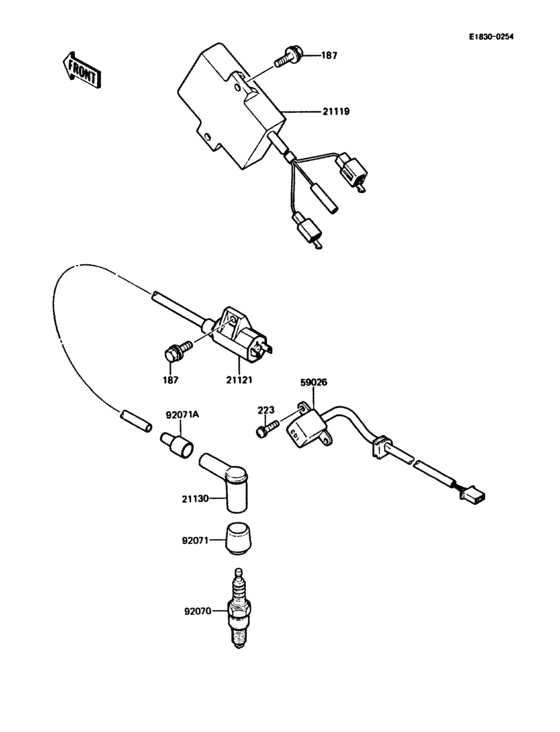 E1830-0254

FRONT

187

21119

187

21121

59026

223

92071A

21130

92071

92070