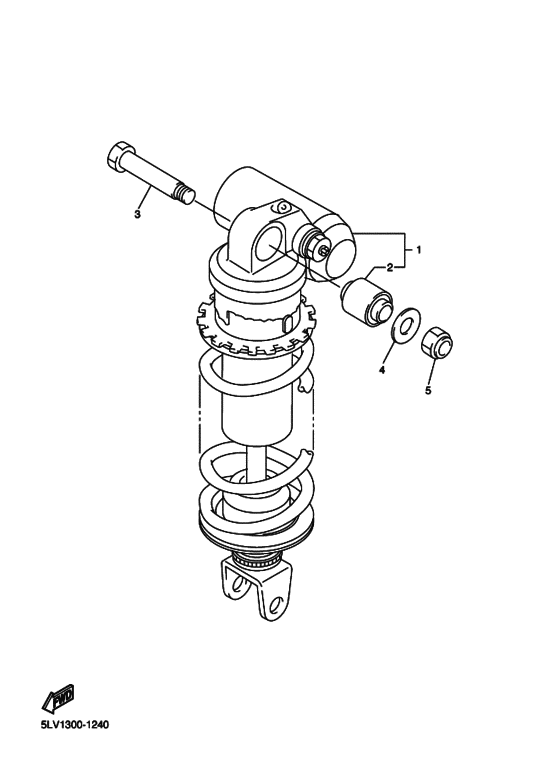 3
1
2
4
5
FWD
5LV1300-1240