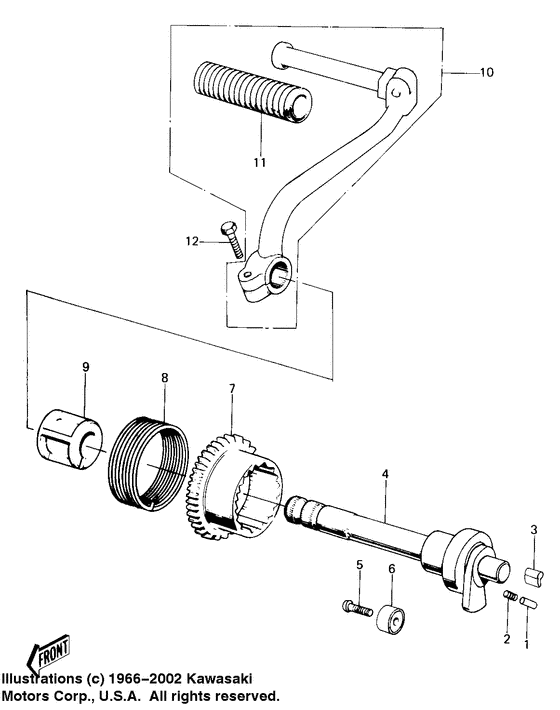 10
11
12
9
8
7
4
3
5
6
2
1
FRONT
Illustrations (c) 1966–2002 Kawasaki Motors Corp., U.S.A. All rights reserved.