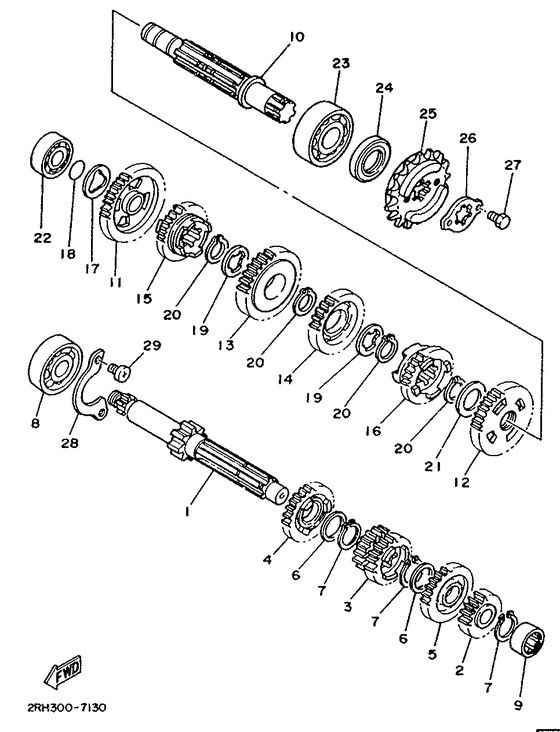 10
23
24
25
26
27
22
18
17
11
15
20
19
13
20
14
19
20
16
20
21
12
29
8
28
1
4
6
7
3
7
6
5
2
7
9
FWD
2RH300-7130