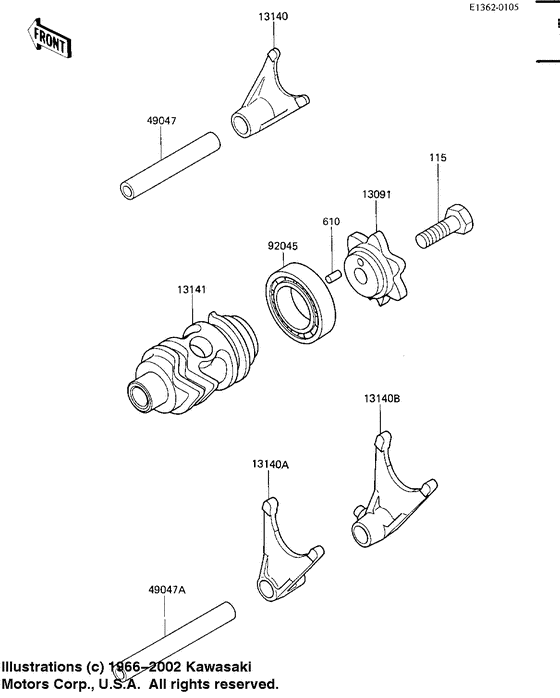 E1362-0105

FRONT

13140

49047

115

13091

610

92045

13141

13140B

13140A

49047A

Illustrations (c) 1966–2002 Kawasaki Motors Corp., U.S.A. All rights reserved.