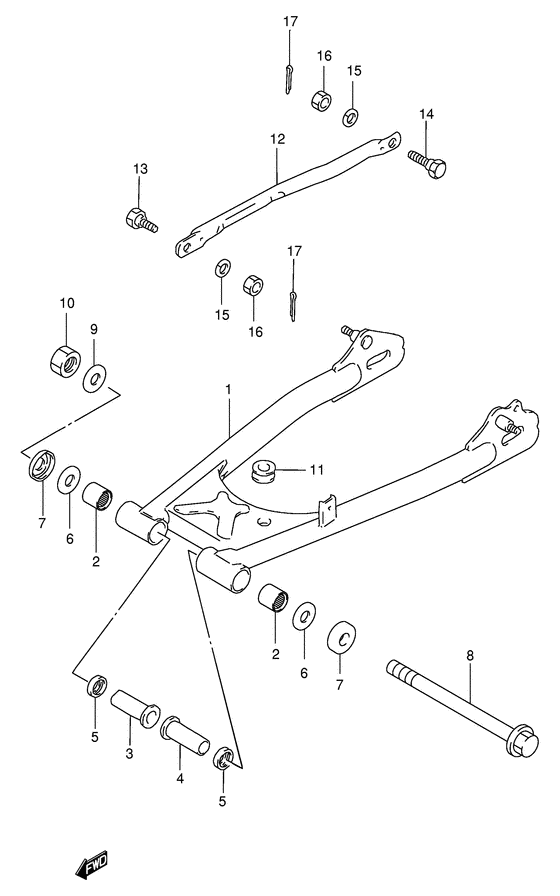 17
16
15
14
12
13
17
15
16
10
9
1
11
7
6
2
2
6
7
8
5
3
4
5
FWD